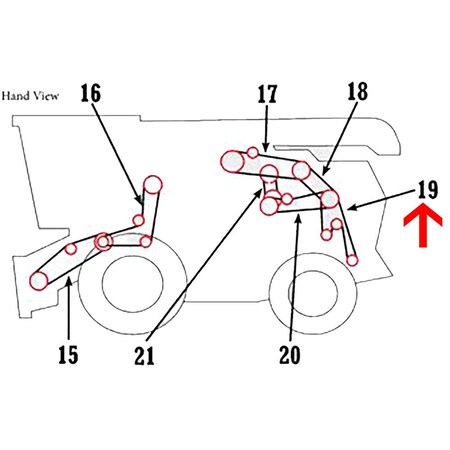 Hand View

16

17

18

19

15

21

20